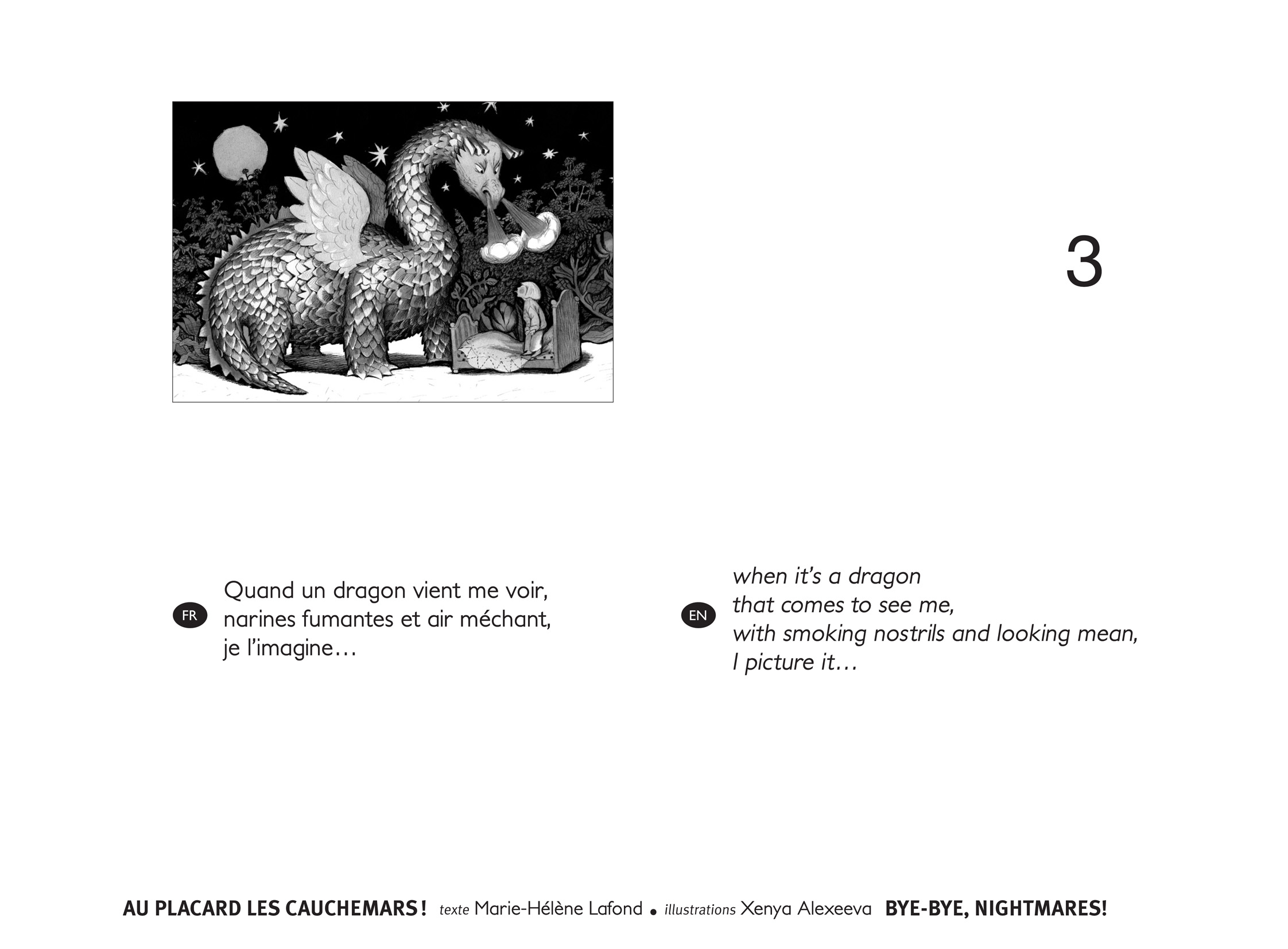 3

FR Quand un dragon vient me voir, narines fumantes et air méchant, je l'imagine…

EN when it's a dragon that comes to see me, with smoking nostrils and looking mean, I picture it…

AU PLACARD LES CAUCHEMARS ! texte Marie-Hélène Lafond • illustrations Xenya Alexeeva BYE-BYE, NIGHTMARES!